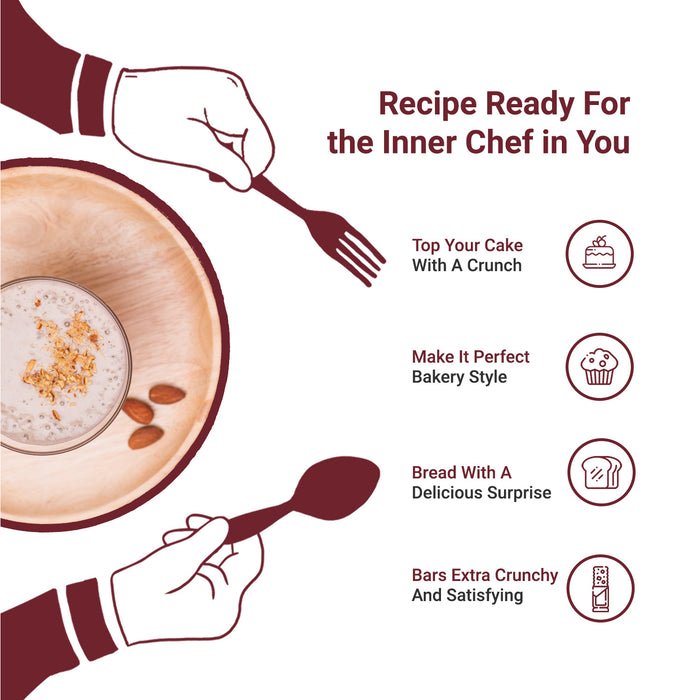 Recipe Ready For the Inner Chef in You

Top Your Cake
With A Crunch

Make It Perfect
Bakery Style

Bread With A
Delicious Surprise

Bars Extra Crunchy
And Satisfying