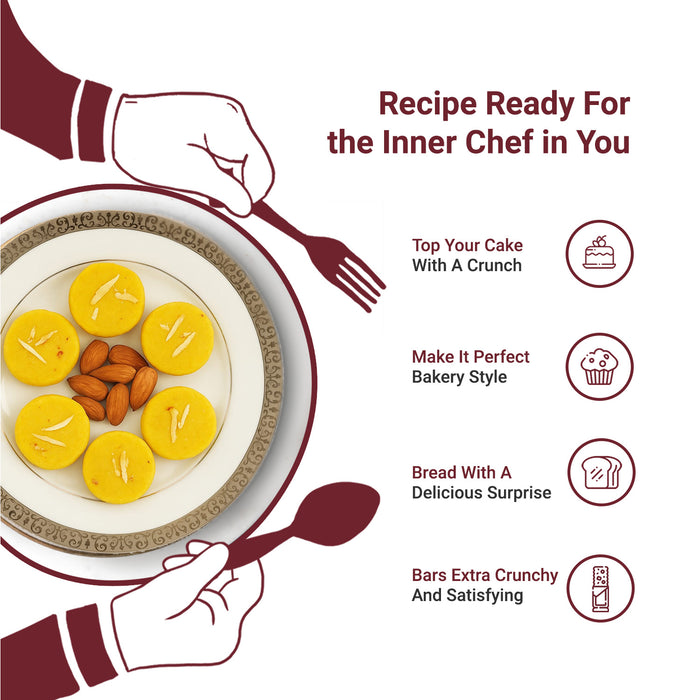 Recipe Ready For the Inner Chef in You

Top Your Cake
With A Crunch

Make It Perfect
Bakery Style

Bread With A
Delicious Surprise

Bars Extra Crunchy
And Satisfying