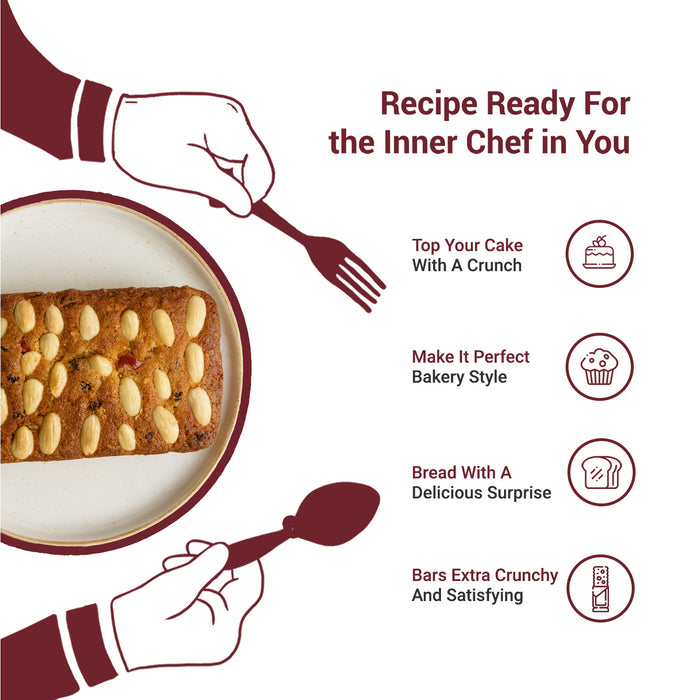 Recipe Ready For the Inner Chef in You

Top Your Cake
With A Crunch

Make It Perfect
Bakery Style

Bread With A
Delicious Surprise

Bars Extra Crunchy
And Satisfying